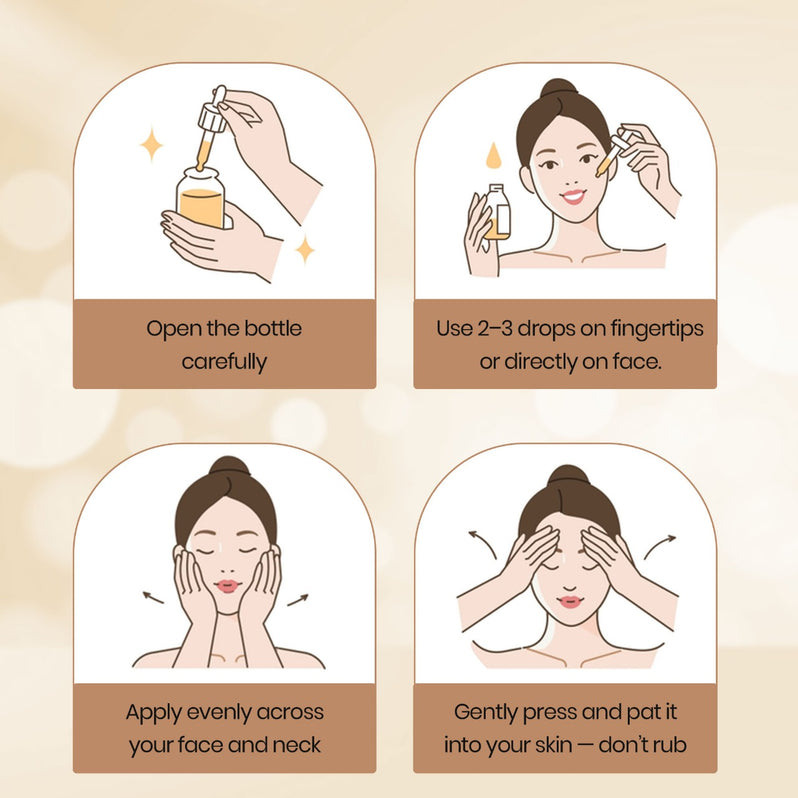 Open the bottle carefully

Use 2–3 drops on fingertips or directly on face.

Apply evenly across your face and neck

Gently press and pat it into your skin — don't rub